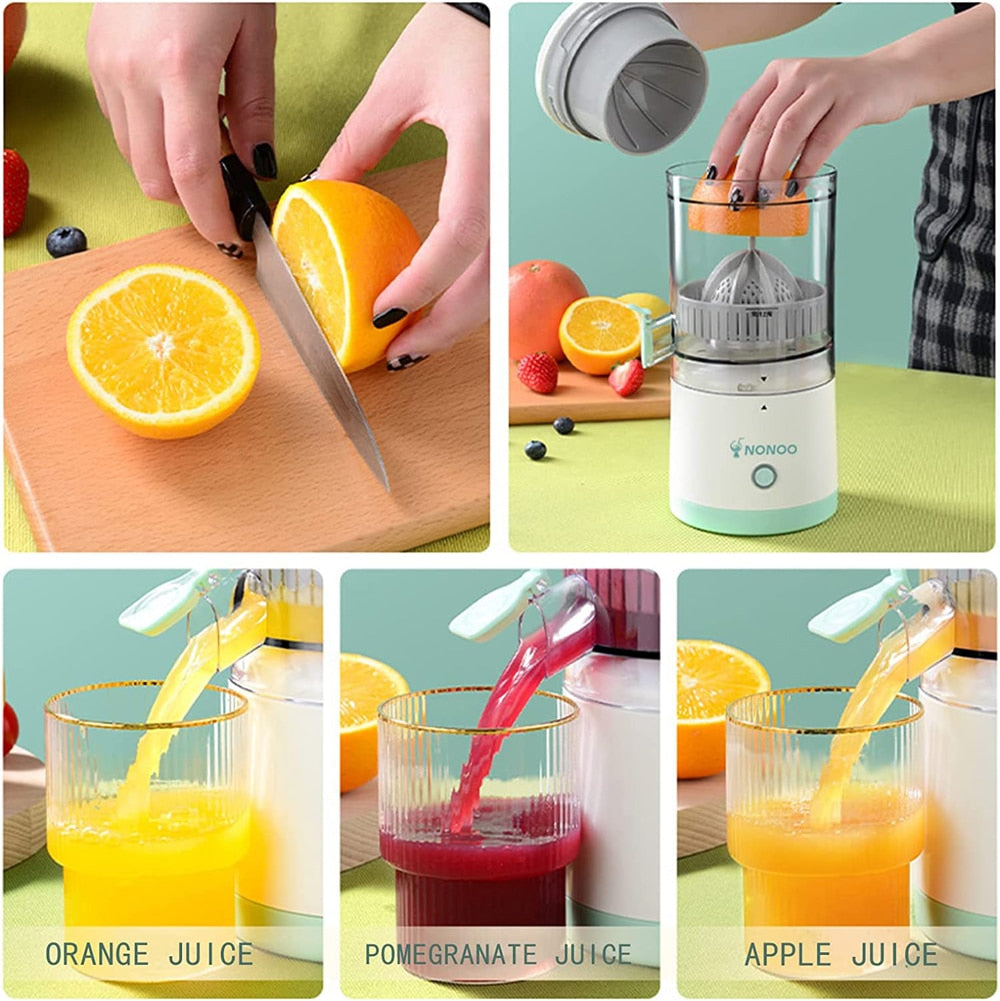 NONOO

ORANGE JUICE

POMEGRANATE JUICE

APPLE JUICE